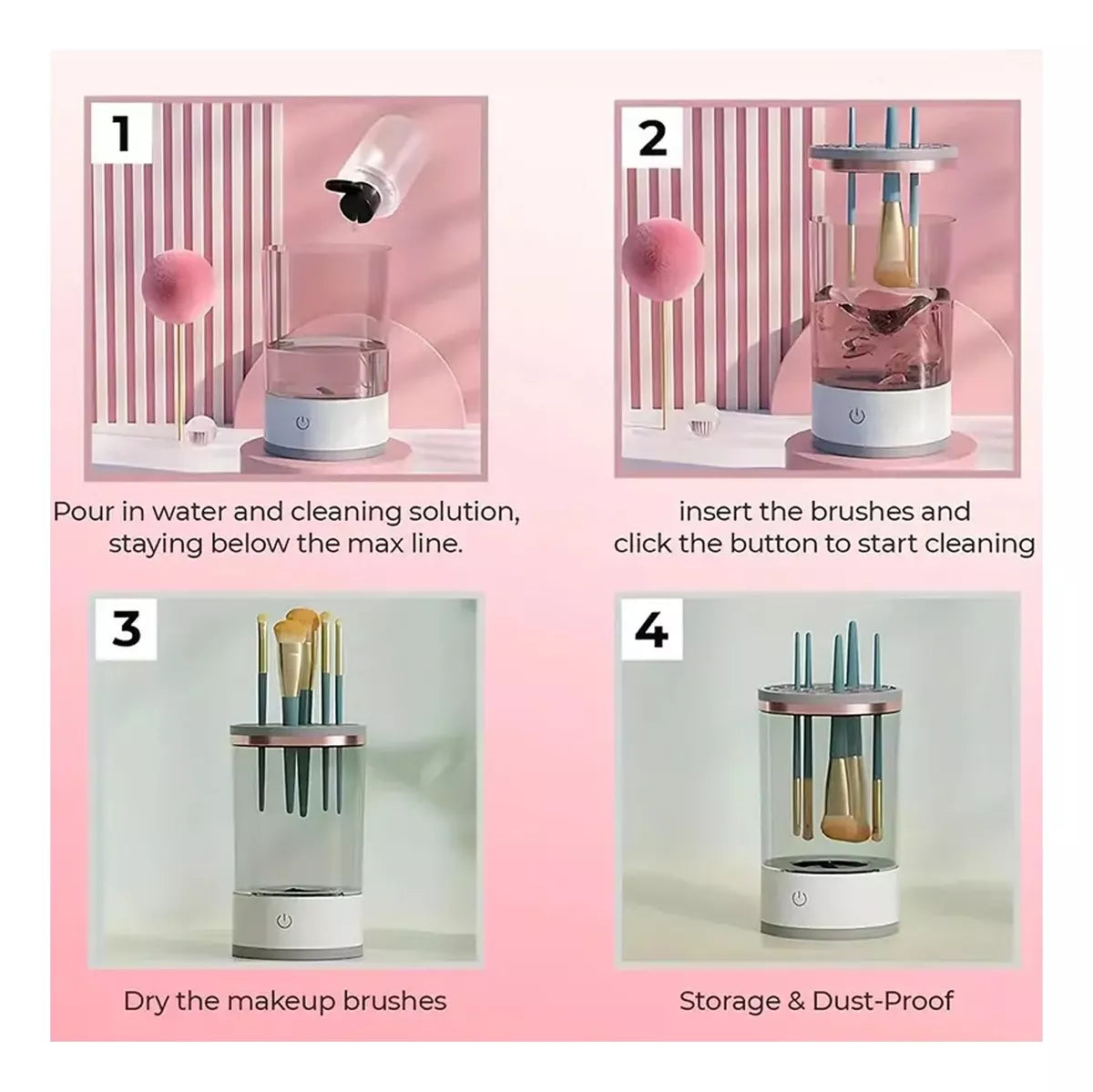 1

Pour in water and cleaning solution, staying below the max line.

2

insert the brushes and click the button to start cleaning

3

Dry the makeup brushes

4

Storage & Dust-Proof